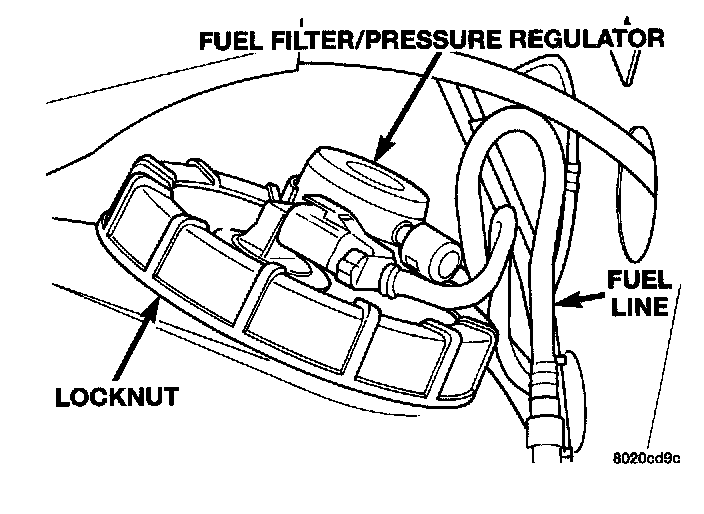 FUEL FILTER/PRESSURE REGULATOR

FUEL LINE

LOCKNUT

8020cd9c