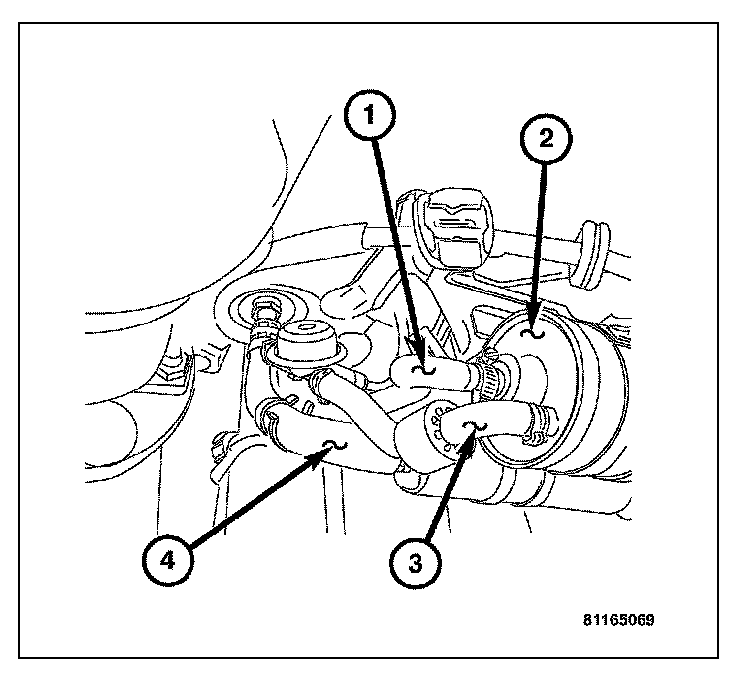 1
2
4
3
81165069