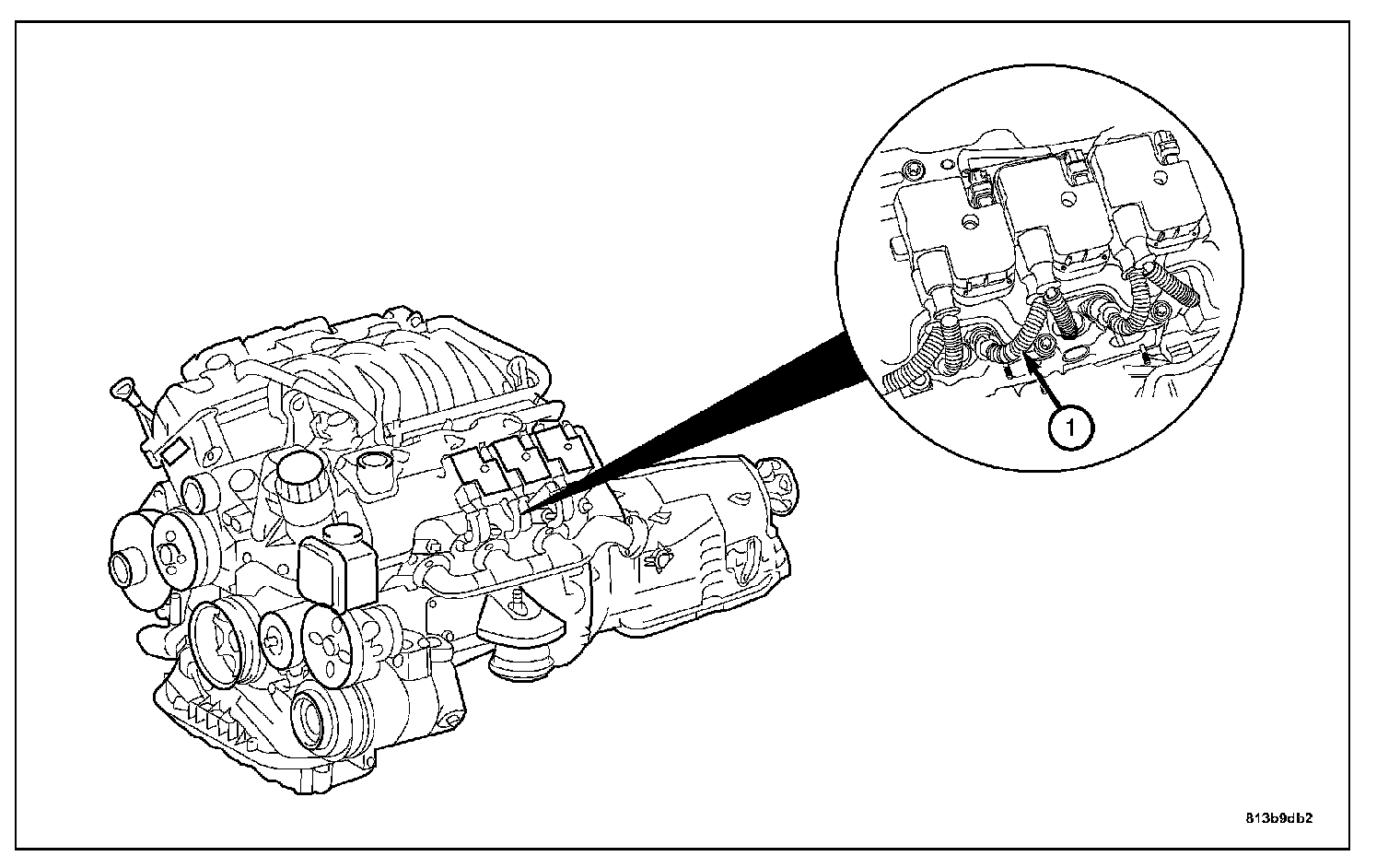 1

813b9db2