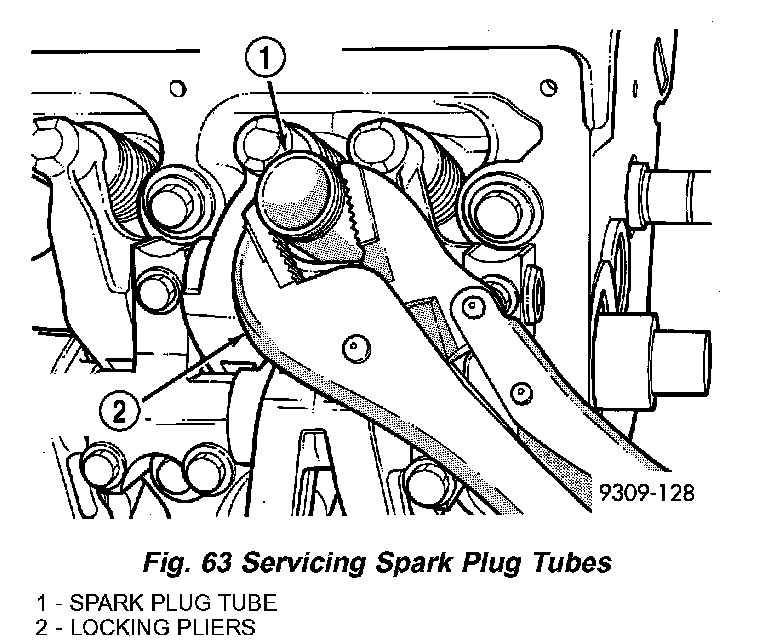 1

2

9309-128

Fig. 63 Servicing Spark Plug Tubes

1 - SPARK PLUG TUBE
2 - LOCKING PLIERS