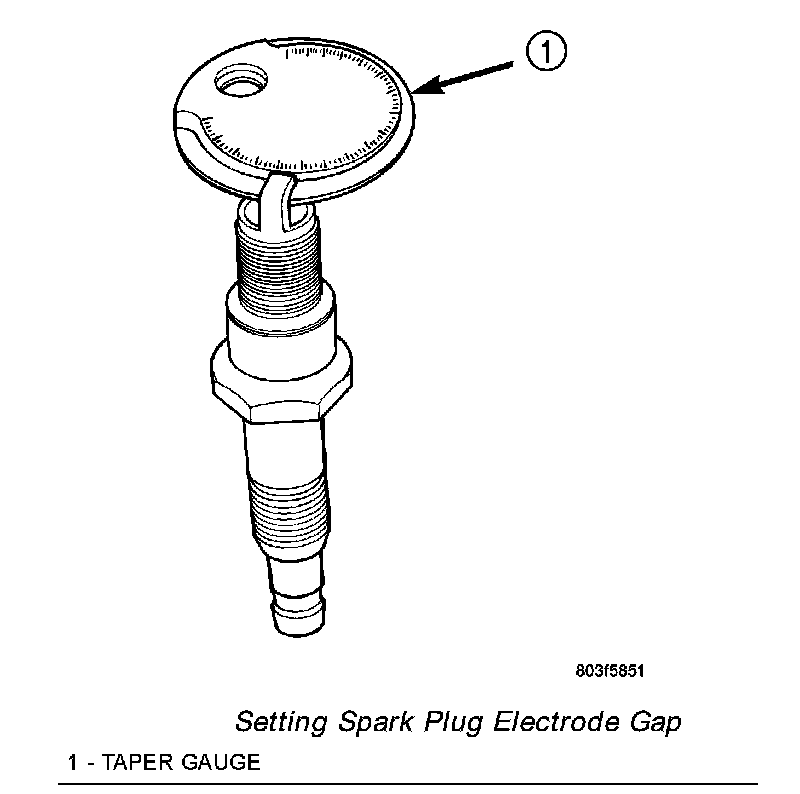 1

803f5851

Setting Spark Plug Electrode Gap

1 - TAPER GAUGE