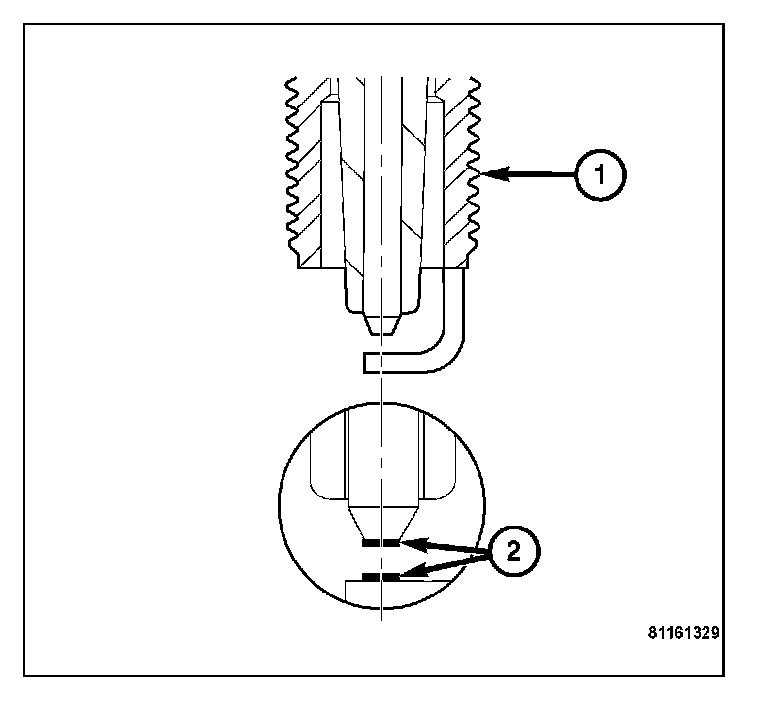 1

2

81161329