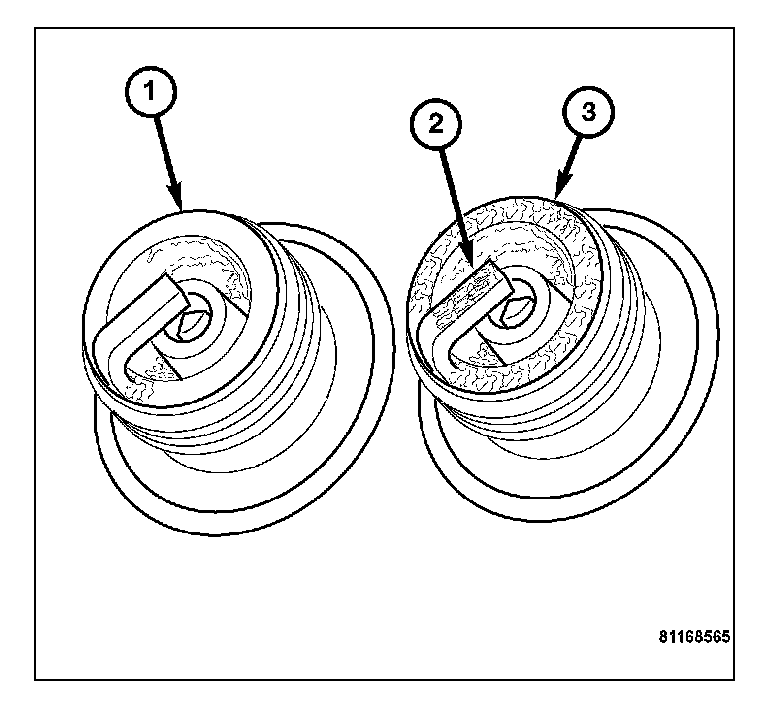 1
2
3
81168565