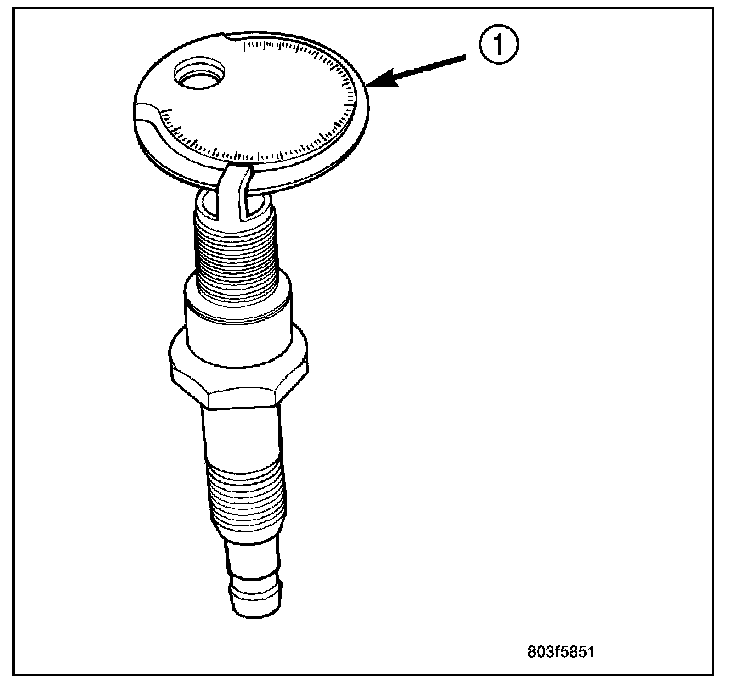 1

803f5851