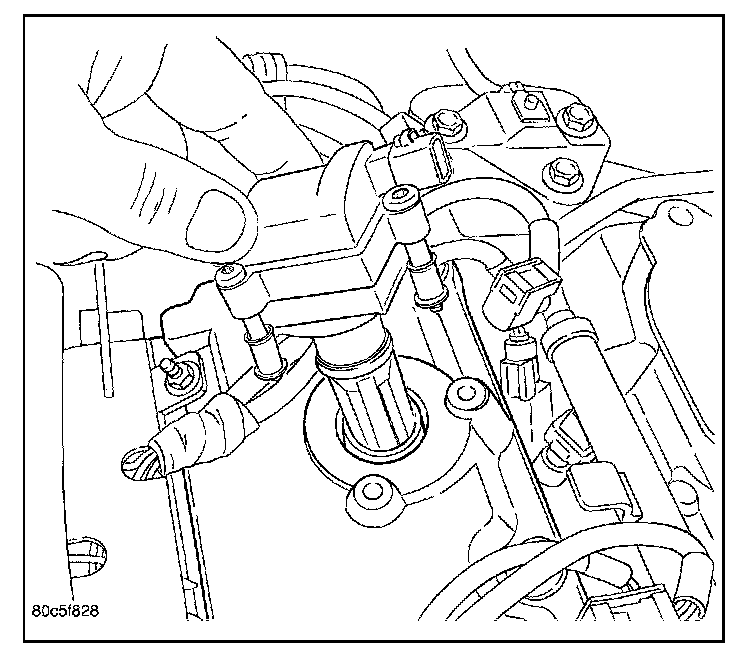 80c5f828