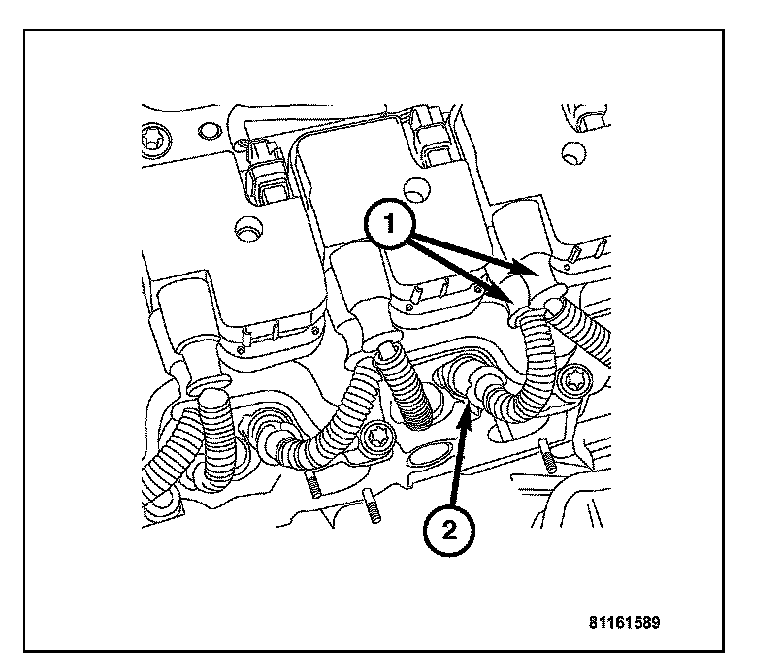 1
2
81161589