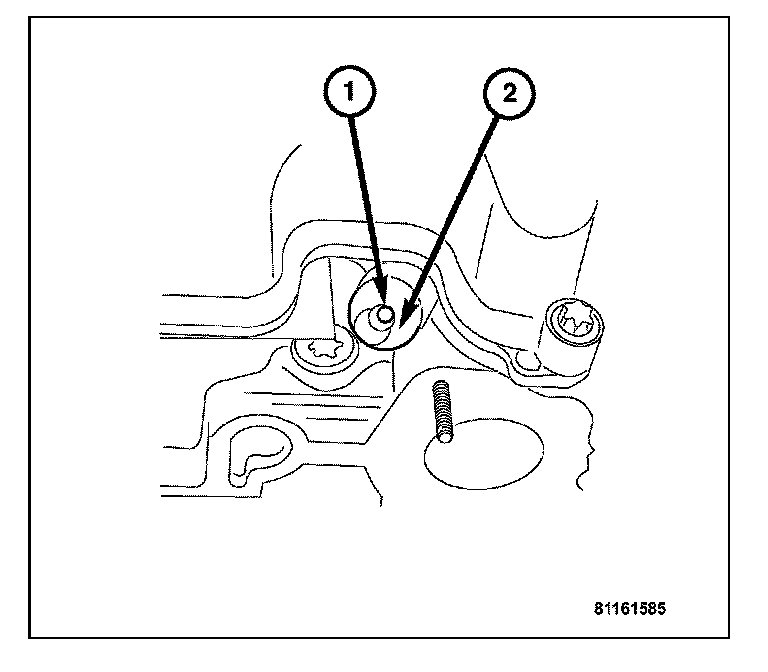 1
2
81161585