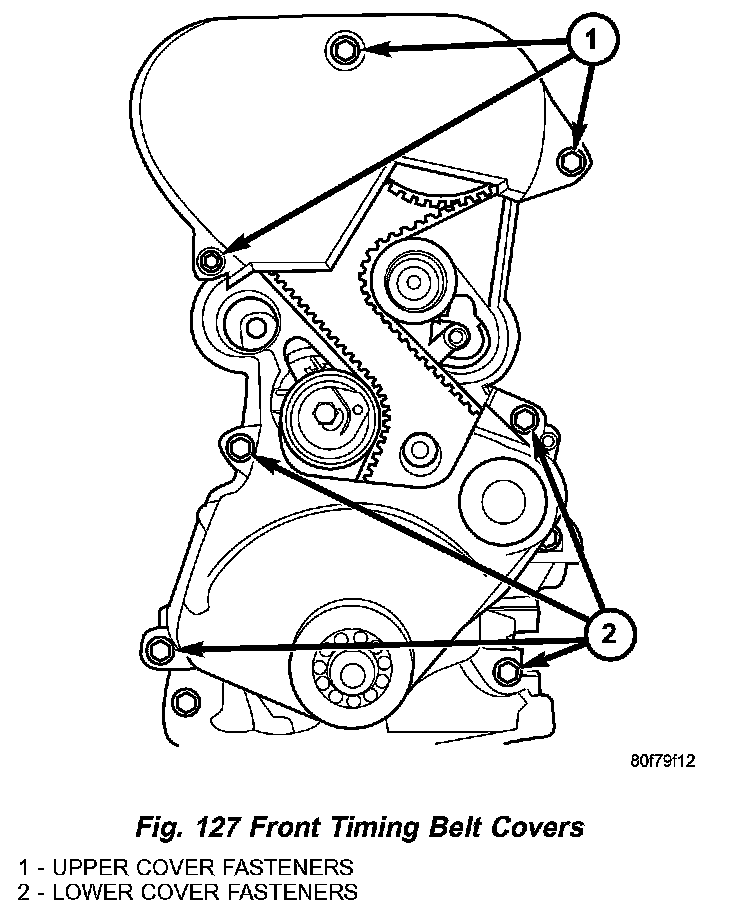 1

2

80f79f12

Fig. 127 Front Timing Belt Covers

1 - UPPER COVER FASTENERS
2 - LOWER COVER FASTENERS