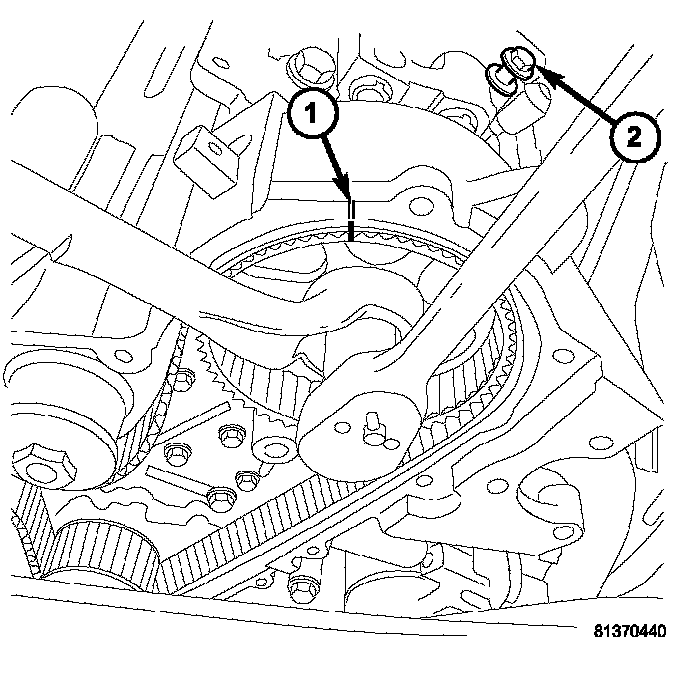 1
2
81370440