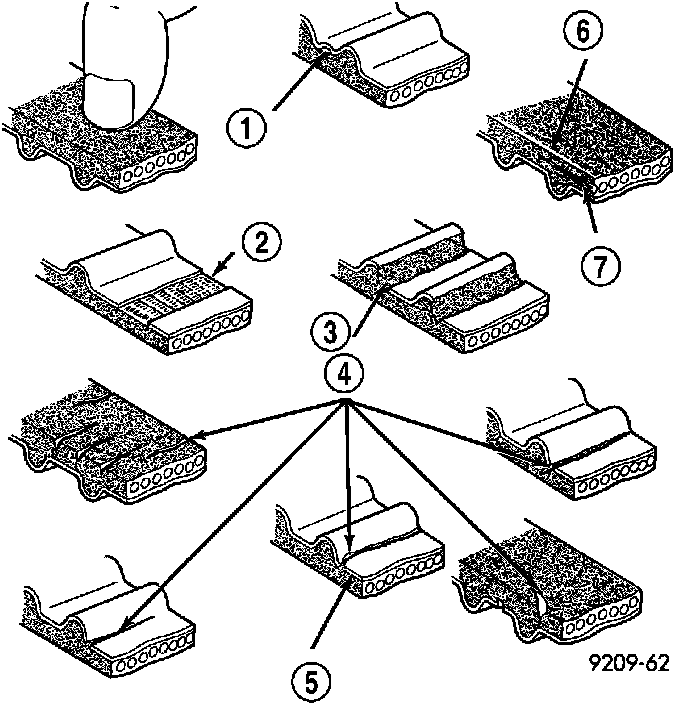 1
6
7
2
3
4
5
9209-62