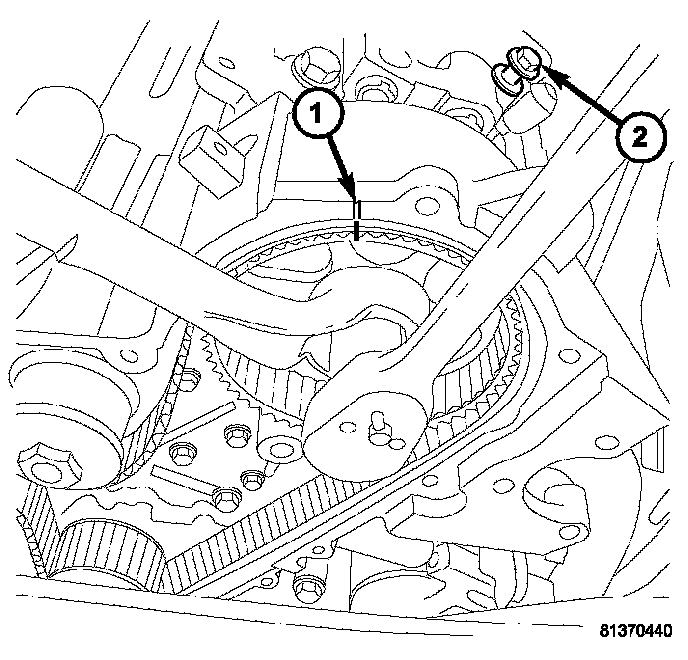 1

2

81370440