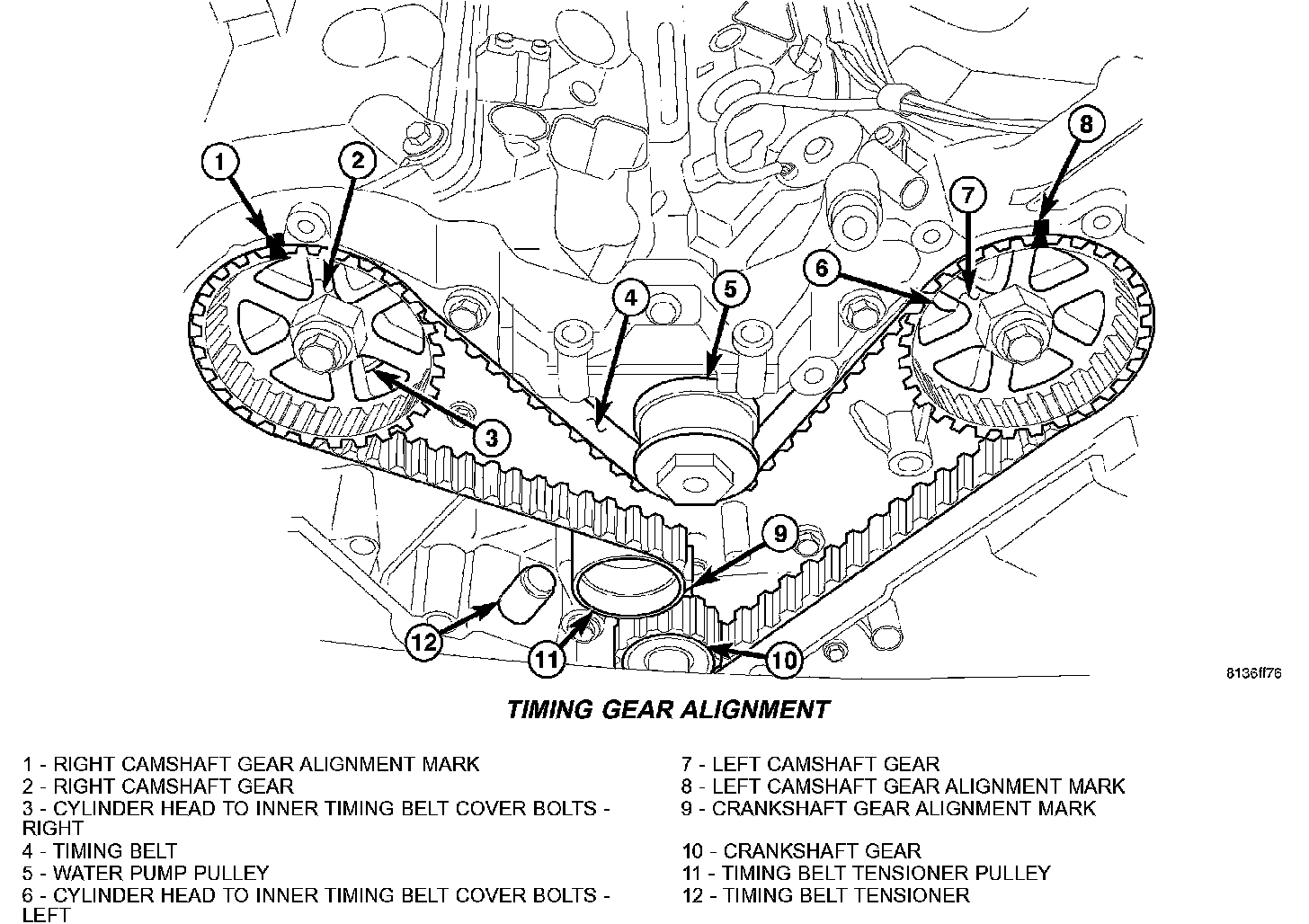 1

2

8

7

6

4

5

3

9

12

11

10

8136ff76

TIMING GEAR ALIGNMENT

1 - RIGHT CAMSHAFT GEAR ALIGNMENT MARK
2 - RIGHT CAMSHAFT GEAR
3 - CYLINDER HEAD TO INNER TIMING BELT COVER BOLTS - RIGHT
4 - TIMING BELT
5 - WATER PUMP PULLEY
6 - CYLINDER HEAD TO INNER TIMING BELT COVER BOLTS - LEFT

7 - LEFT CAMSHAFT GEAR
8 - LEFT CAMSHAFT GEAR ALIGNMENT MARK
9 - CRANKSHAFT GEAR ALIGNMENT MARK
10 - CRANKSHAFT GEAR
11 - TIMING BELT TENSIONER PULLEY
12 - TIMING BELT TENSIONER