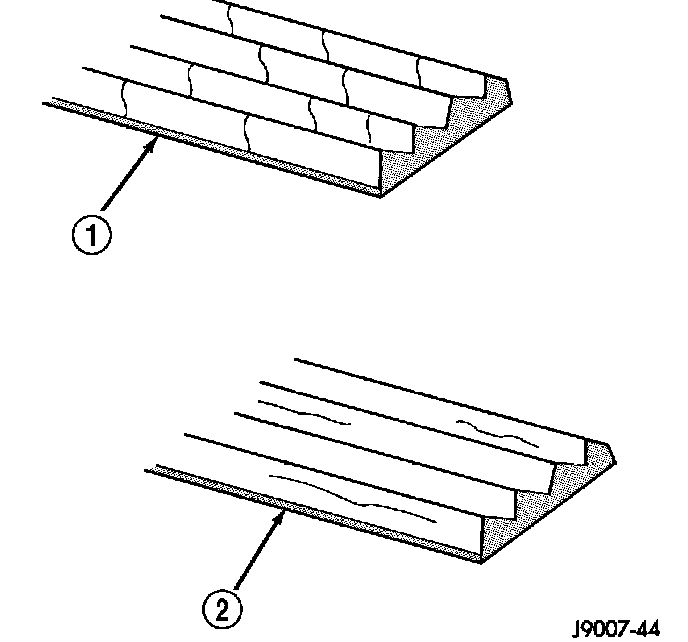 1

2

J9007-44