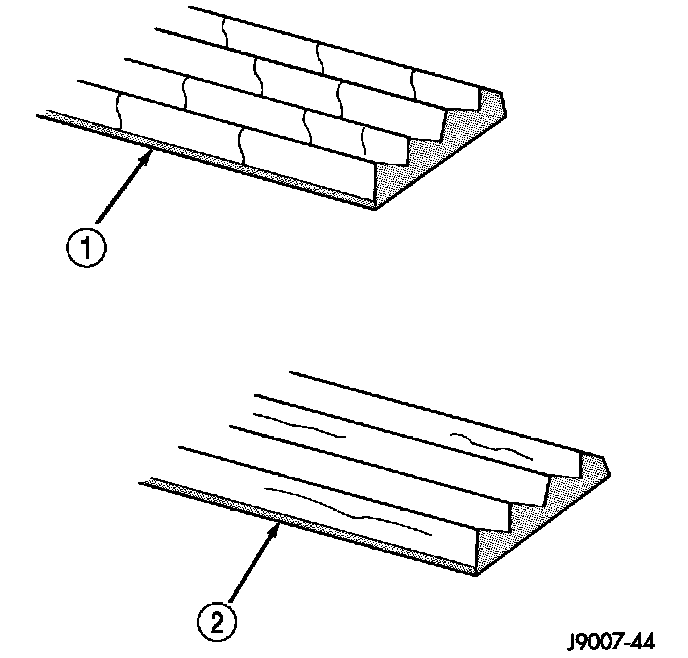 1

2

J9007-44