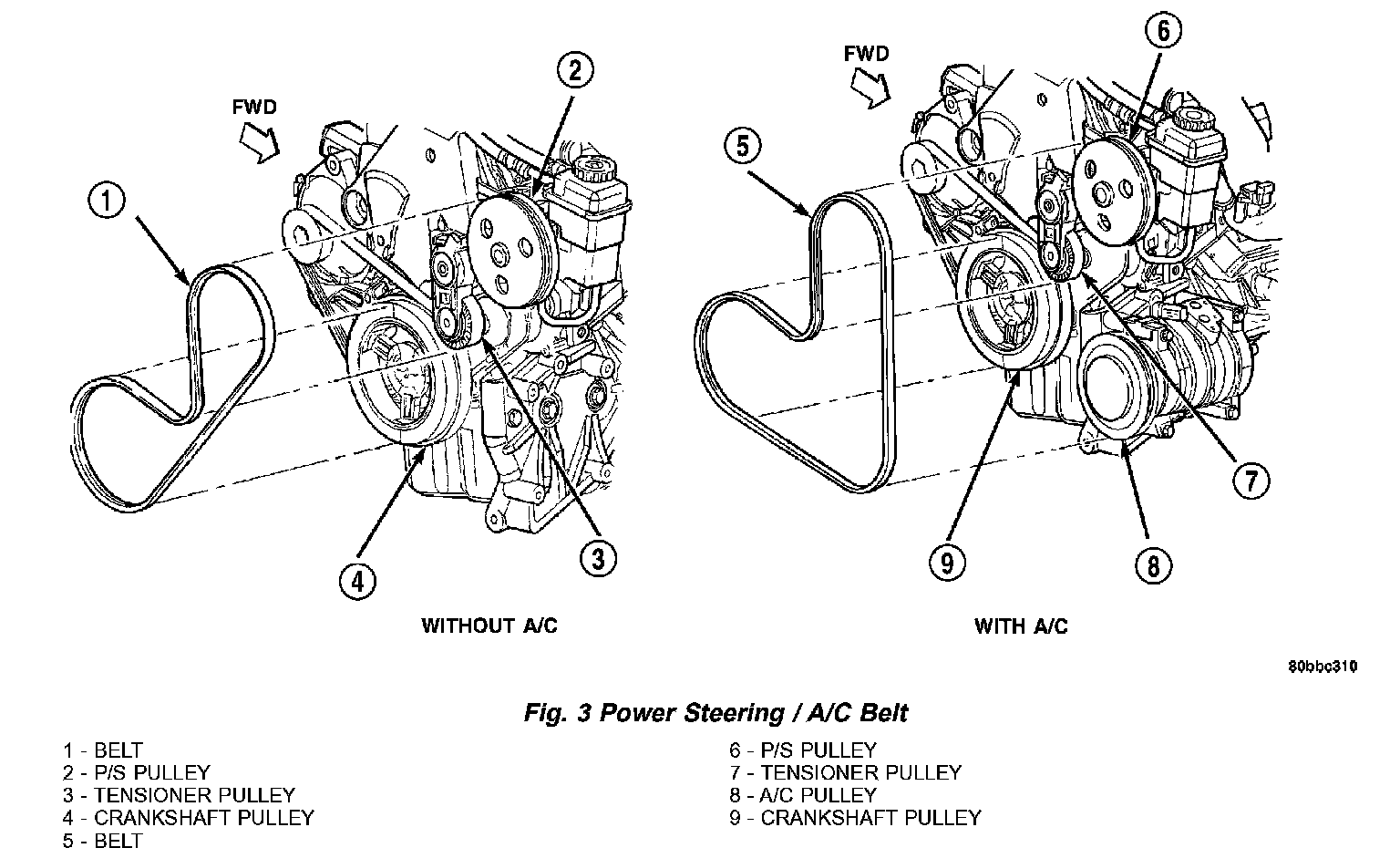 FWD

1

2

3

4

WITHOUT A/C

FWD

5

6

7

8

9

WITH A/C

80bbc310

Fig. 3 Power Steering / A/C Belt

1 - BELT
2 - P/S PULLEY
3 - TENSIONER PULLEY
4 - CRANKSHAFT PULLEY
5 - BELT

6 - P/S PULLEY
7 - TENSIONER PULLEY
8 - A/C PULLEY
9 - CRANKSHAFT PULLEY