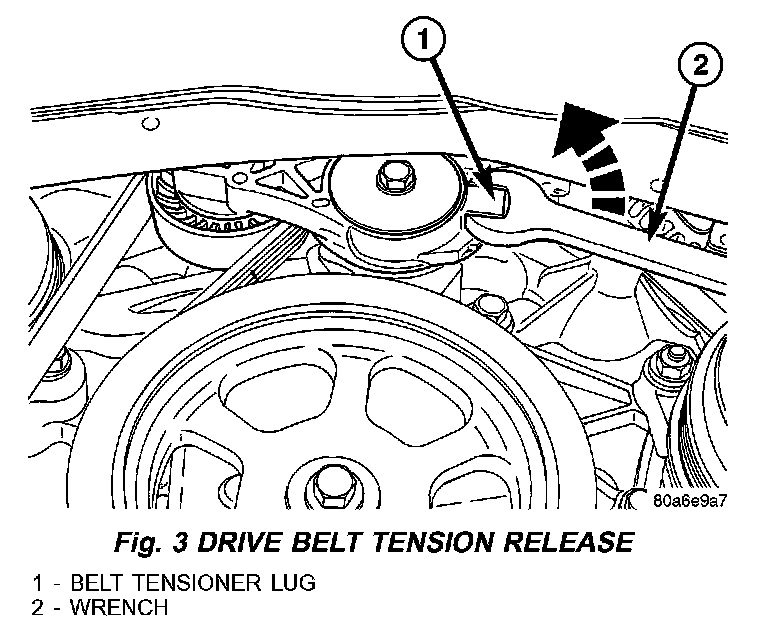 1
2
80a6e9a7

Fig. 3 DRIVE BELT TENSION RELEASE

1 - BELT TENSIONER LUG
2 - WRENCH