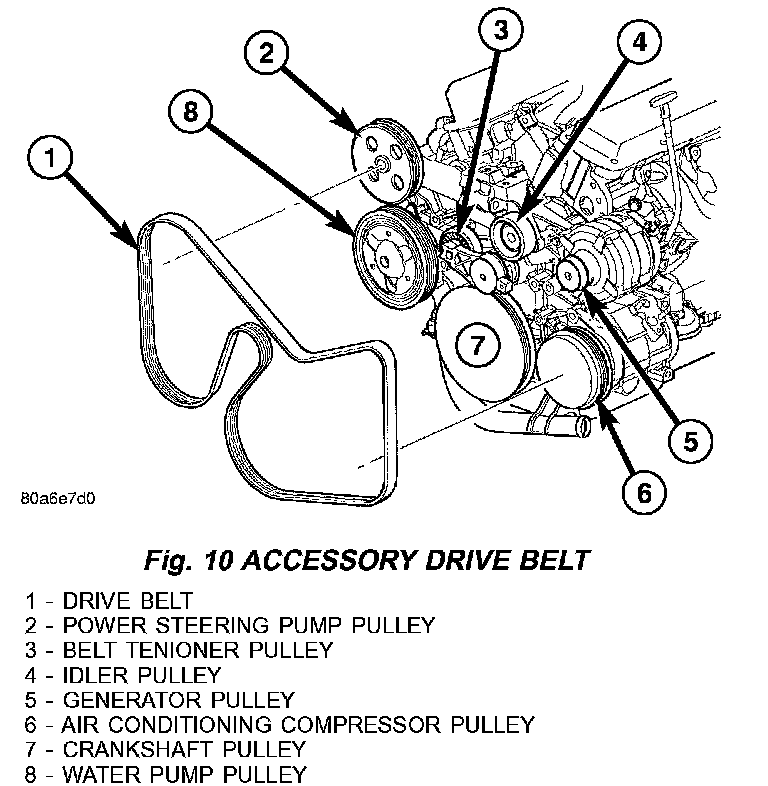 2
3
4
8
1
7
5
6
80a6e7d0

Fig. 10 ACCESSORY DRIVE BELT

1 - DRIVE BELT
2 - POWER STEERING PUMP PULLEY
3 - BELT TENIONER PULLEY
4 - IDLER PULLEY
5 - GENERATOR PULLEY
6 - AIR CONDITIONING COMPRESSOR PULLEY
7 - CRANKSHAFT PULLEY
8 - WATER PUMP PULLEY