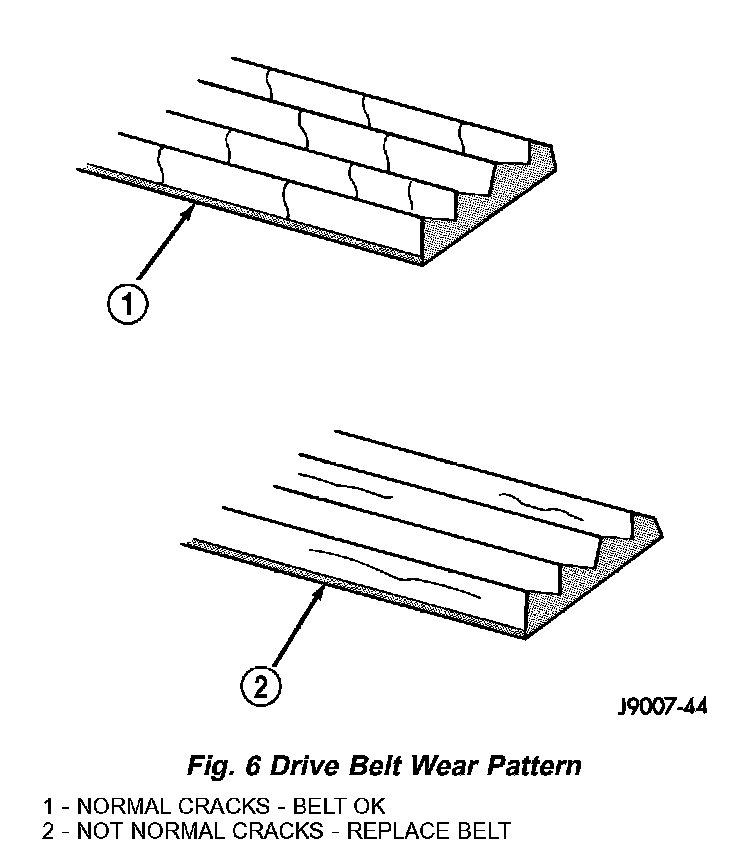 1

2

J9007-44

Fig. 6 Drive Belt Wear Pattern

1 - NORMAL CRACKS - BELT OK
2 - NOT NORMAL CRACKS - REPLACE BELT