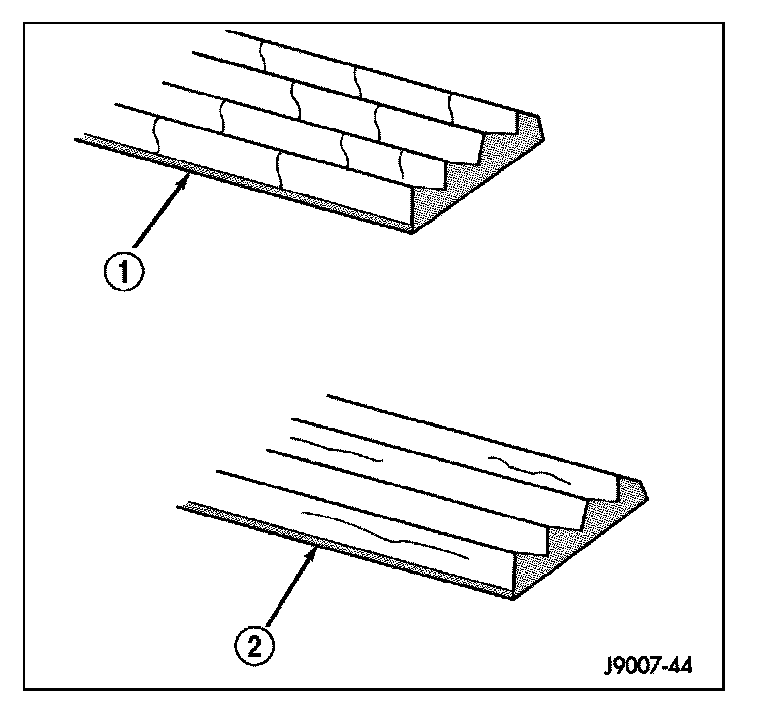 1

2

J9007-44