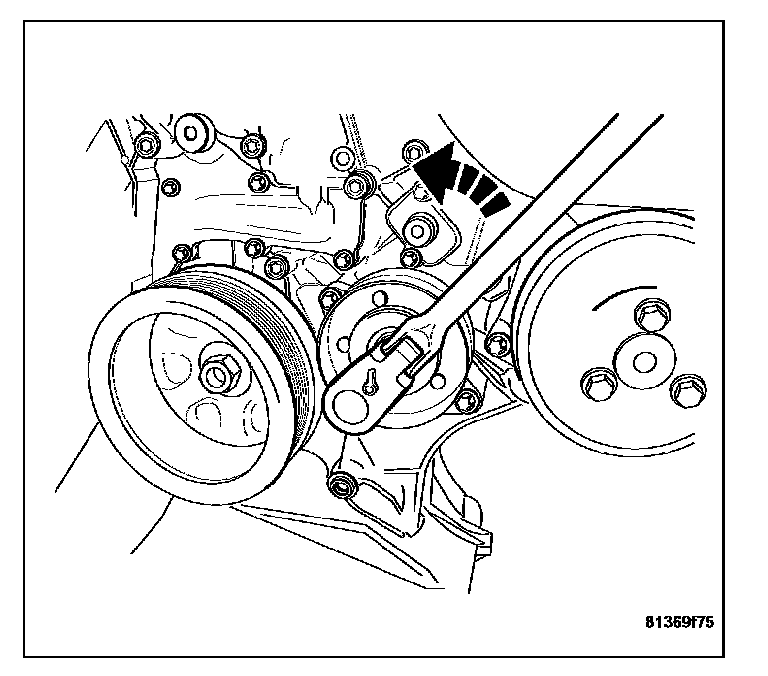 81369f75