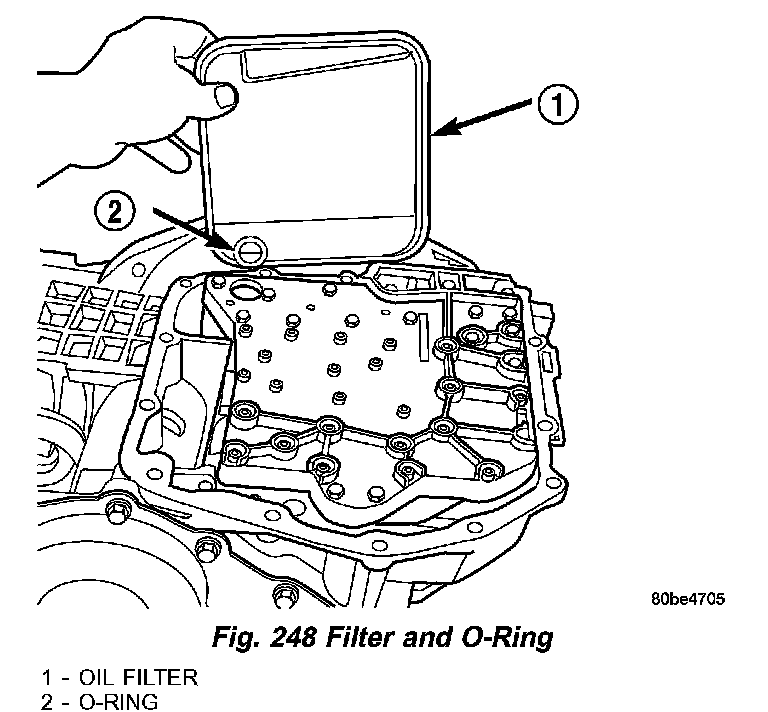 1

2

80be4705

Fig. 248 Filter and O-Ring

1 - OIL FILTER
2 - O-RING