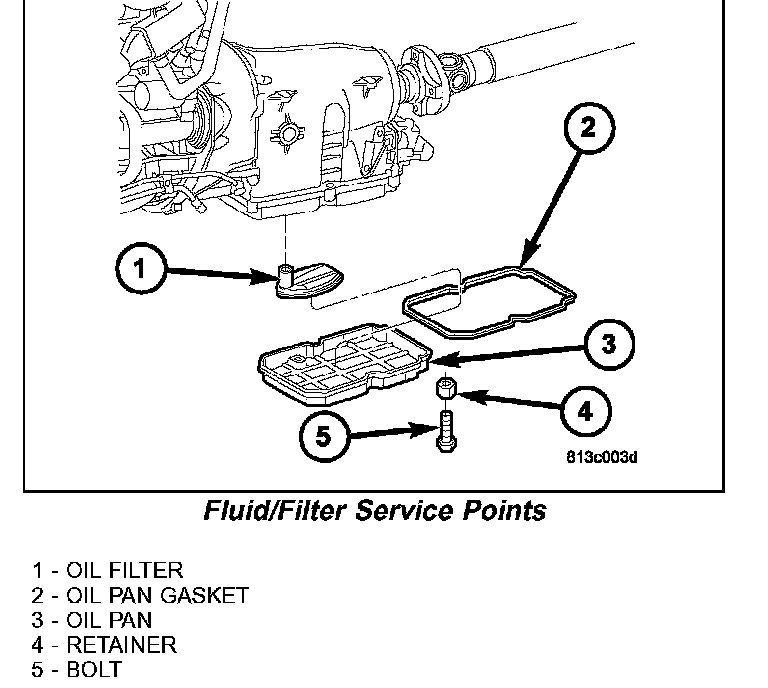 2

1

3

4

5

813c003d

Fluid/Filter Service Points

1 - OIL FILTER
2 - OIL PAN GASKET
3 - OIL PAN
4 - RETAINER
5 - BOLT