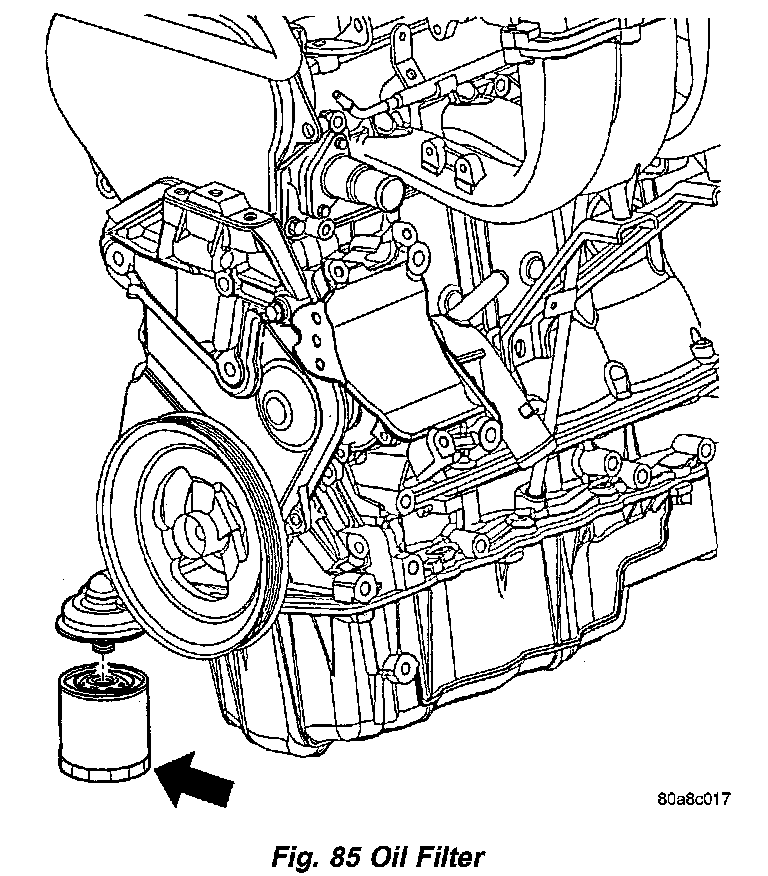 80a8c017

Fig. 85 Oil Filter