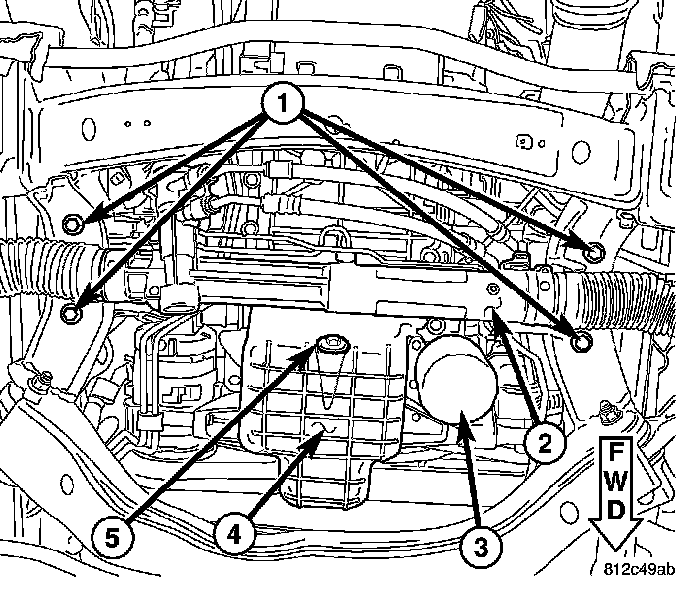 1
2
5
4
3
F
W
D
812c49ab