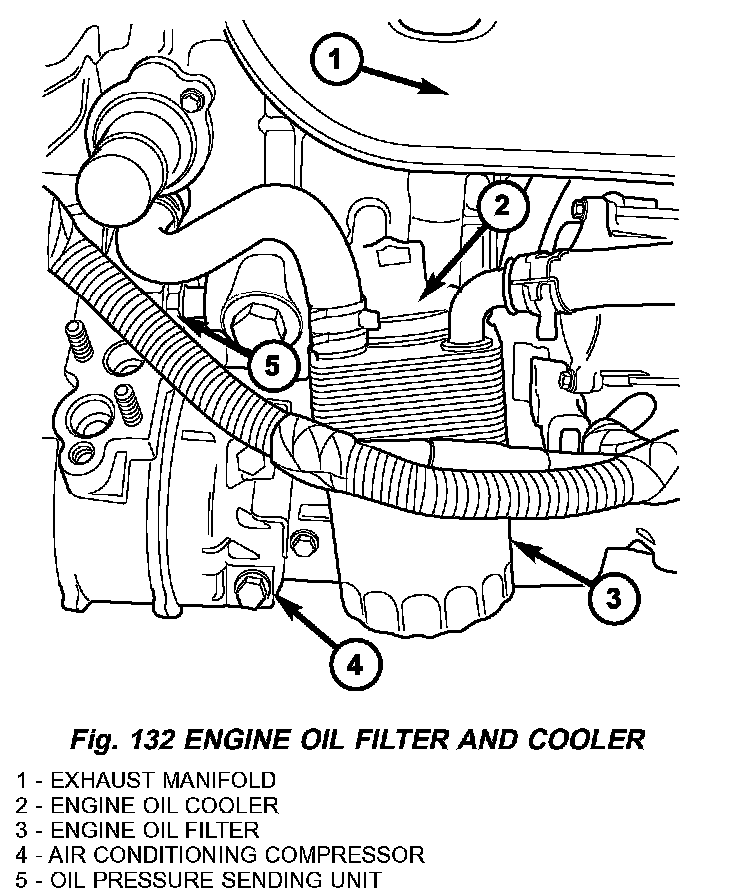 1

2

5

3

4

Fig. 132 ENGINE OIL FILTER AND COOLER

1 - EXHAUST MANIFOLD
2 - ENGINE OIL COOLER
3 - ENGINE OIL FILTER
4 - AIR CONDITIONING COMPRESSOR
5 - OIL PRESSURE SENDING UNIT