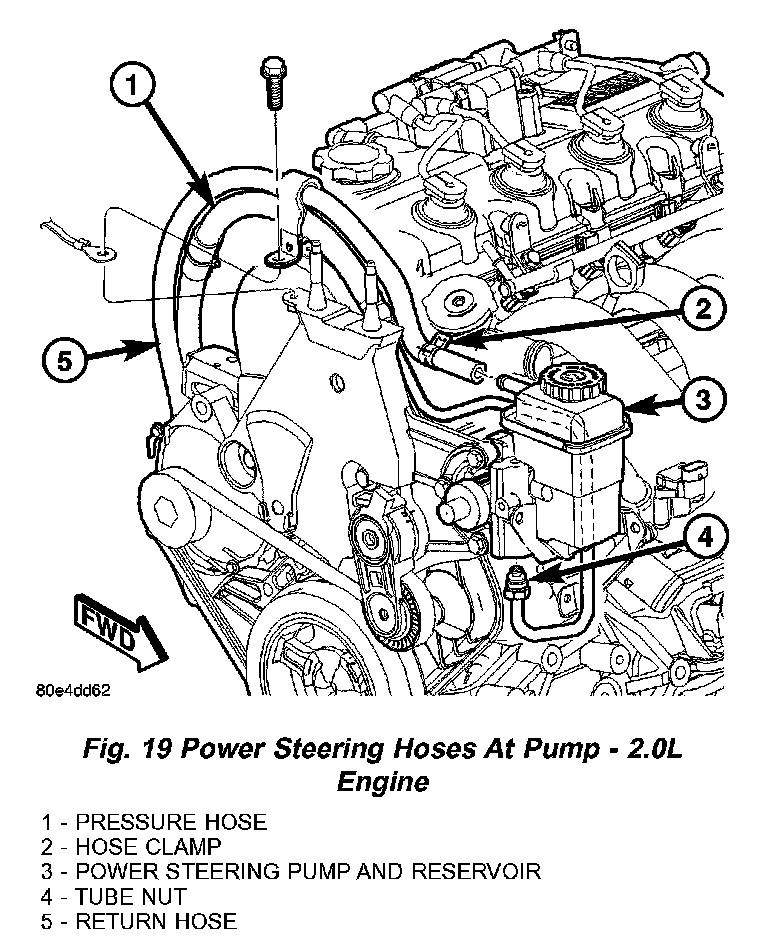 1

2

5

3

4

FWD

80e4dd62

Fig. 19 Power Steering Hoses At Pump - 2.0L Engine

1 - PRESSURE HOSE
2 - HOSE CLAMP
3 - POWER STEERING PUMP AND RESERVOIR
4 - TUBE NUT
5 - RETURN HOSE