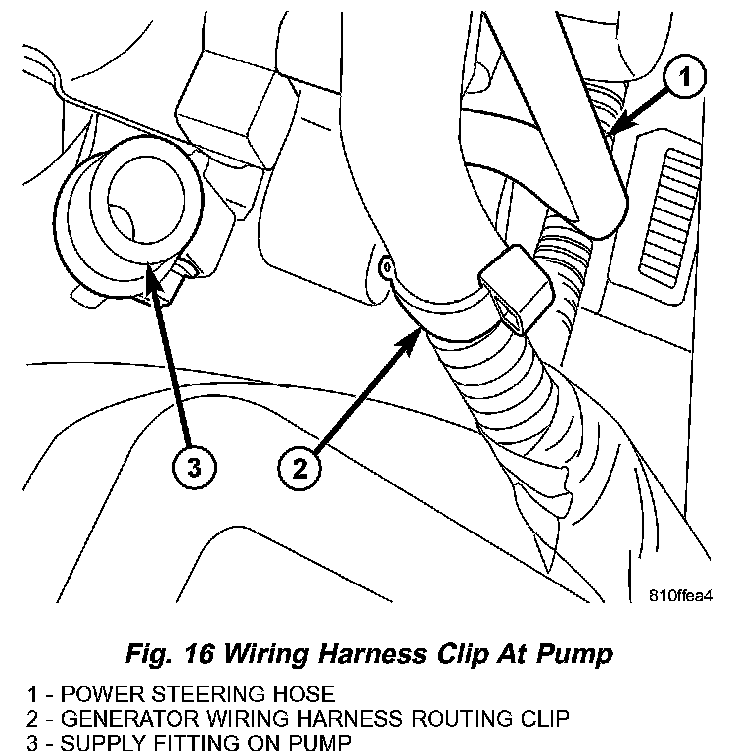 1

3

2

810ffea4

Fig. 16 Wiring Harness Clip At Pump

1 - POWER STEERING HOSE
2 - GENERATOR WIRING HARNESS ROUTING CLIP
3 - SUPPLY FITTING ON PUMP