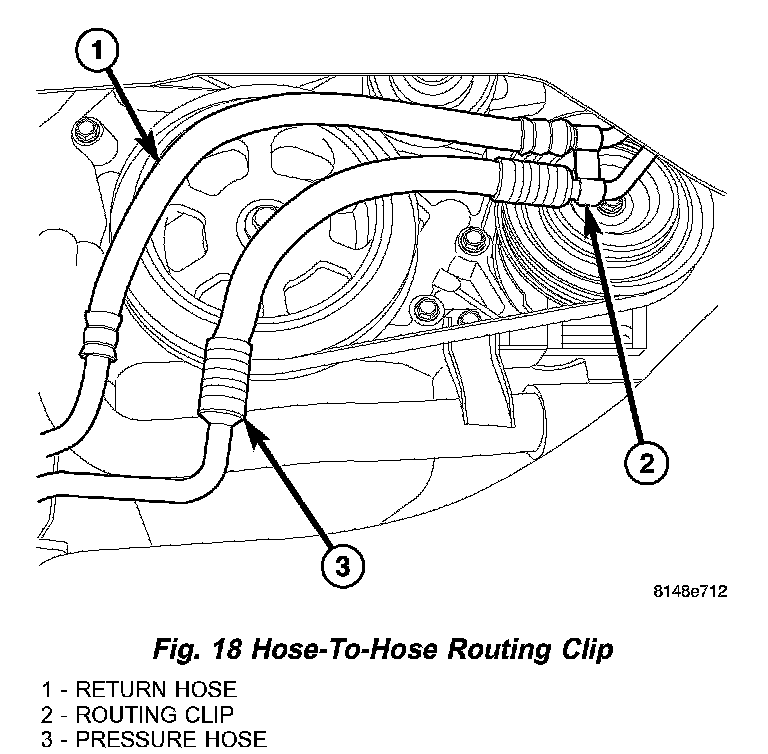 1

2

3

8148e712

Fig. 18 Hose-To-Hose Routing Clip

1 - RETURN HOSE
2 - ROUTING CLIP
3 - PRESSURE HOSE