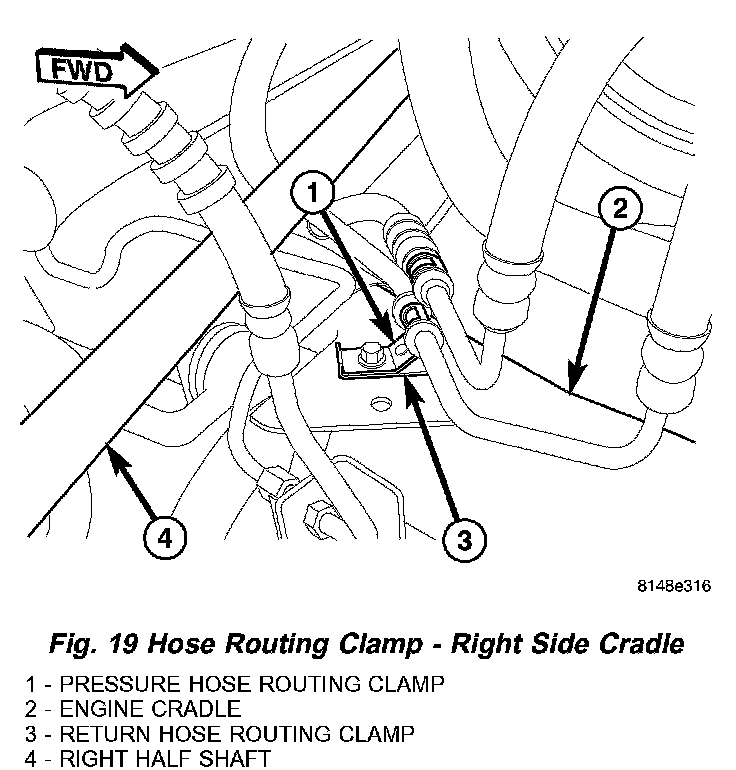 FWD

1

2

3

4

8148e316

Fig. 19 Hose Routing Clamp - Right Side Cradle

1 - PRESSURE HOSE ROUTING CLAMP
2 - ENGINE CRADLE
3 - RETURN HOSE ROUTING CLAMP
4 - RIGHT HALF SHAFT