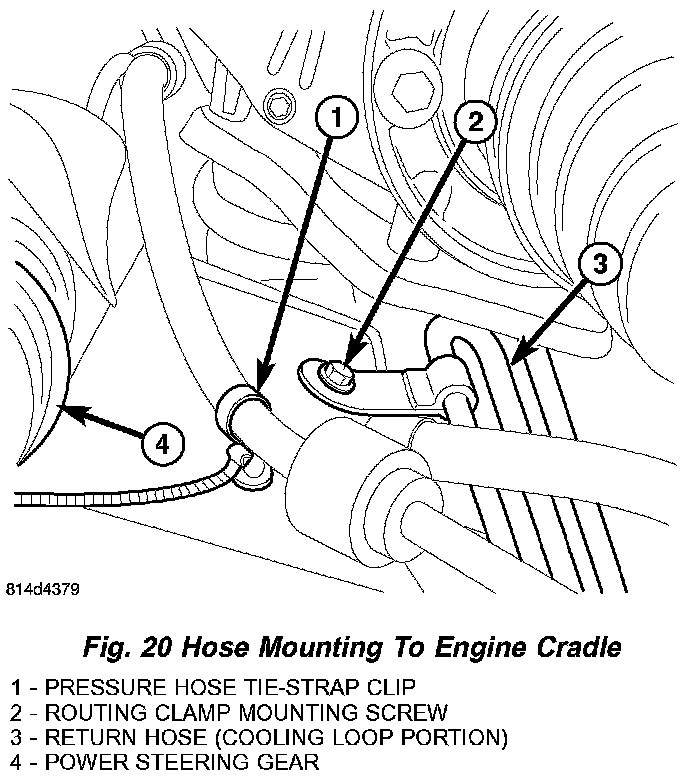 1
2
3
4
814d4379

Fig. 20 Hose Mounting To Engine Cradle

1 - PRESSURE HOSE TIE-STRAP CLIP
2 - ROUTING CLAMP MOUNTING SCREW
3 - RETURN HOSE (COOLING LOOP PORTION)
4 - POWER STEERING GEAR