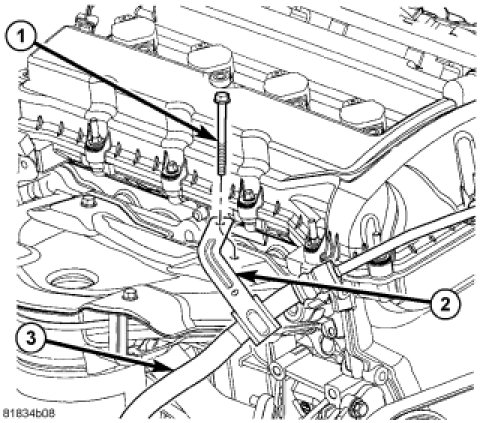 1
2
3
81834b08