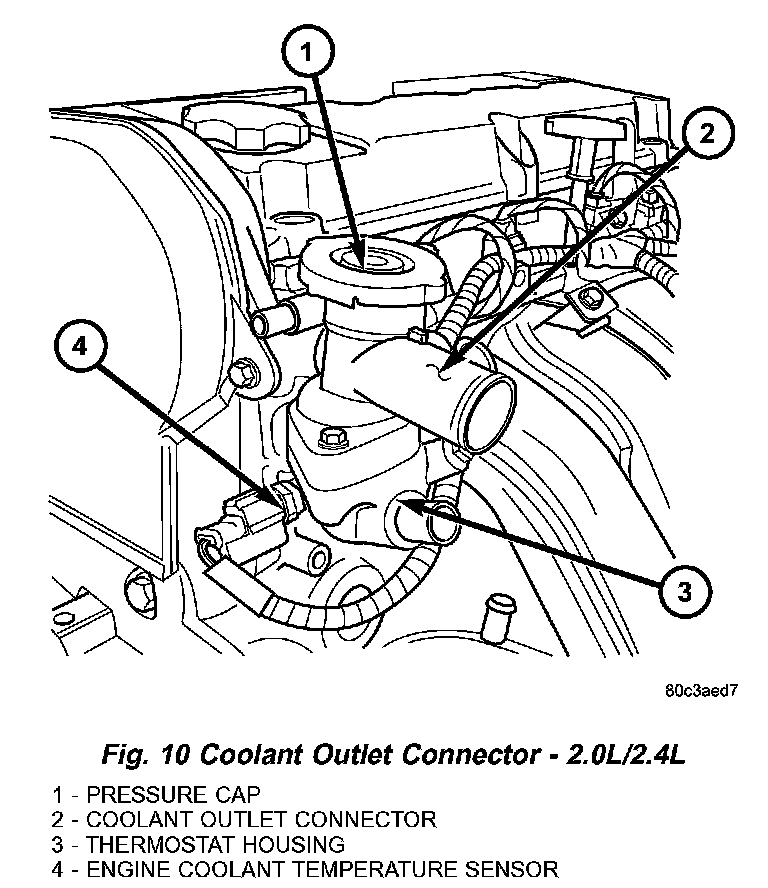 1

2

4

3

80c3aed7

Fig. 10 Coolant Outlet Connector - 2.0L/2.4L

1 - PRESSURE CAP
2 - COOLANT OUTLET CONNECTOR
3 - THERMOSTAT HOUSING
4 - ENGINE COOLANT TEMPERATURE SENSOR