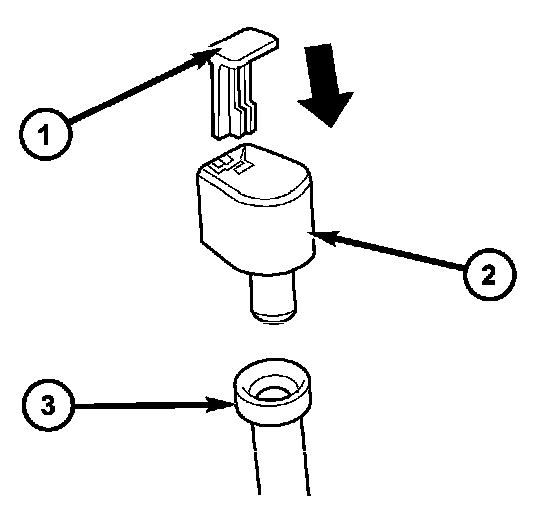 1

2

3