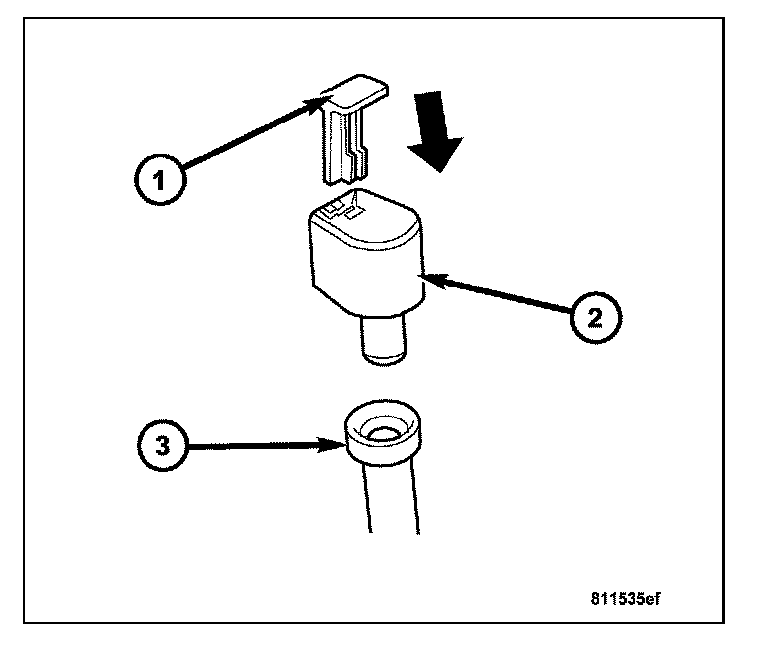 1
2
3
811535ef