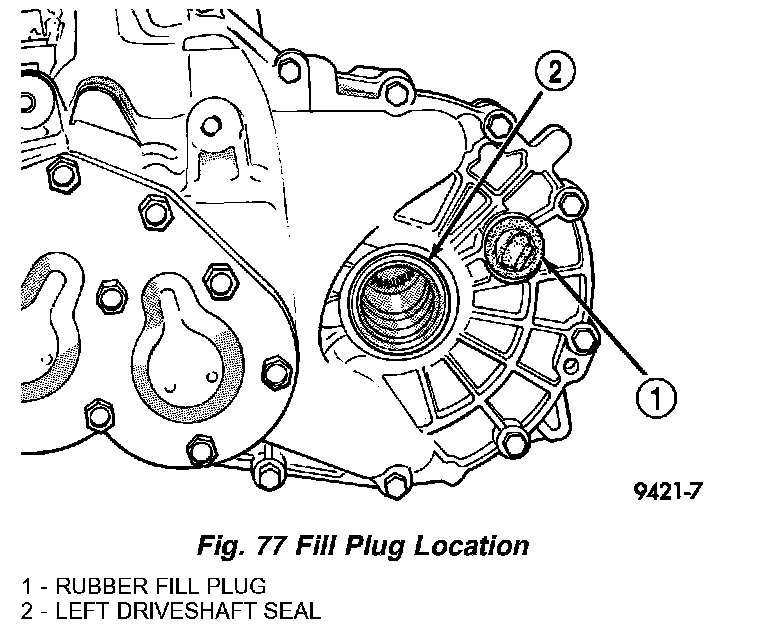 2

1

9421-7

Fig. 77 Fill Plug Location

1 - RUBBER FILL PLUG
2 - LEFT DRIVESHAFT SEAL