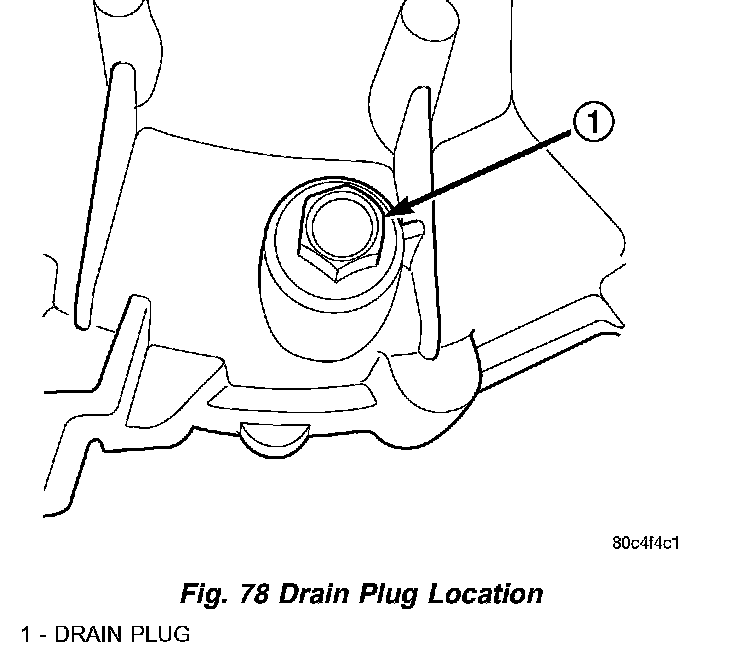 1

80c4f4c1

Fig. 78 Drain Plug Location

1 - DRAIN PLUG