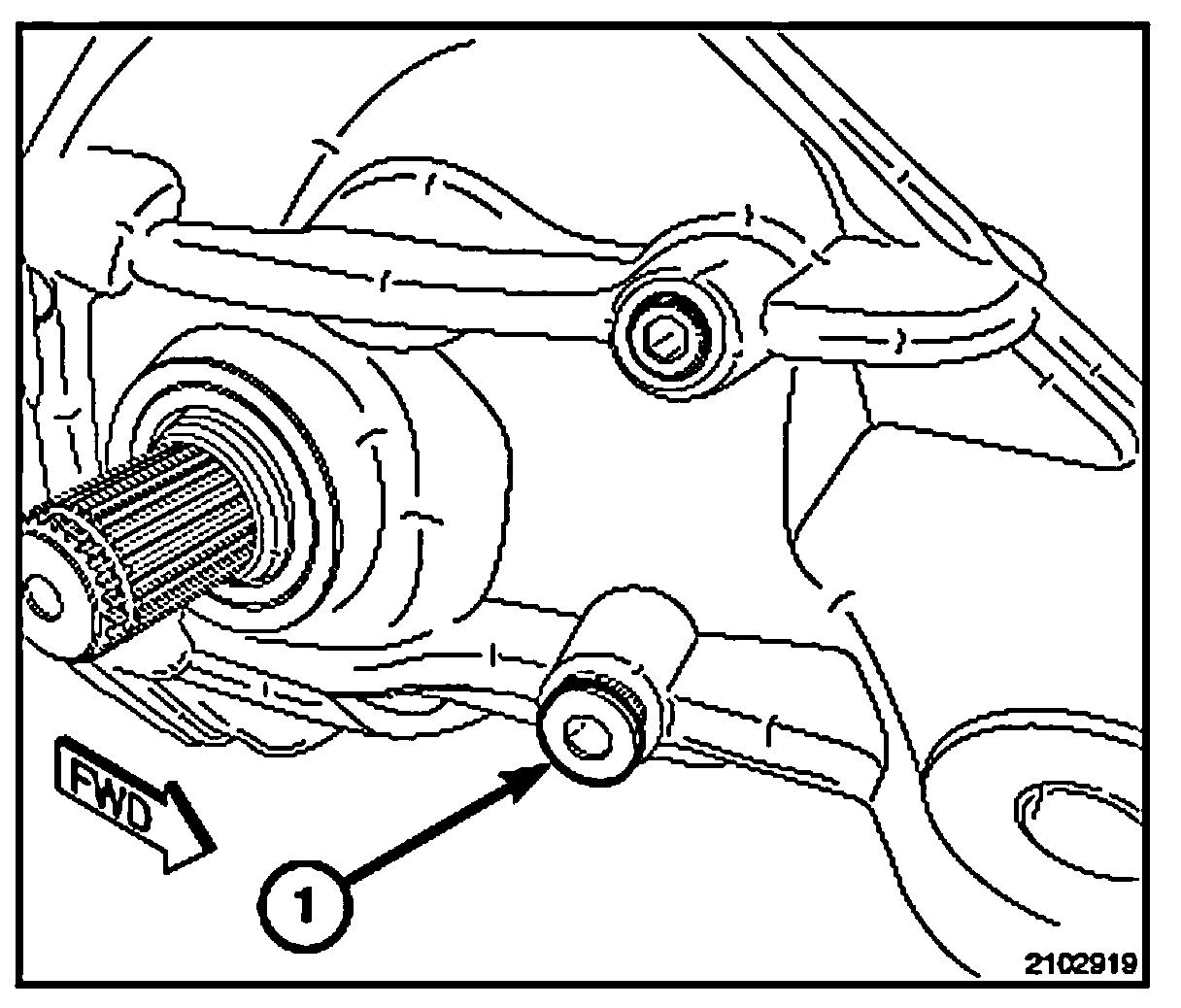 FWD

1

2102919