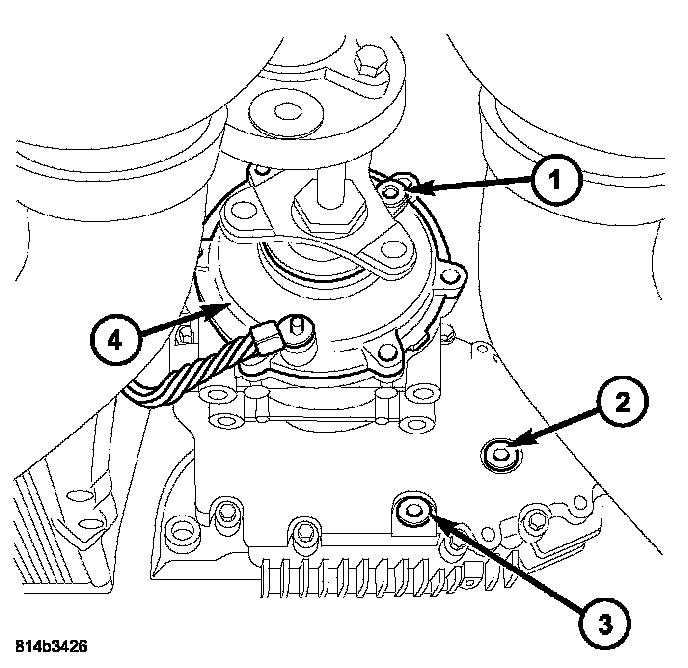 1
4
2
3
814b3426