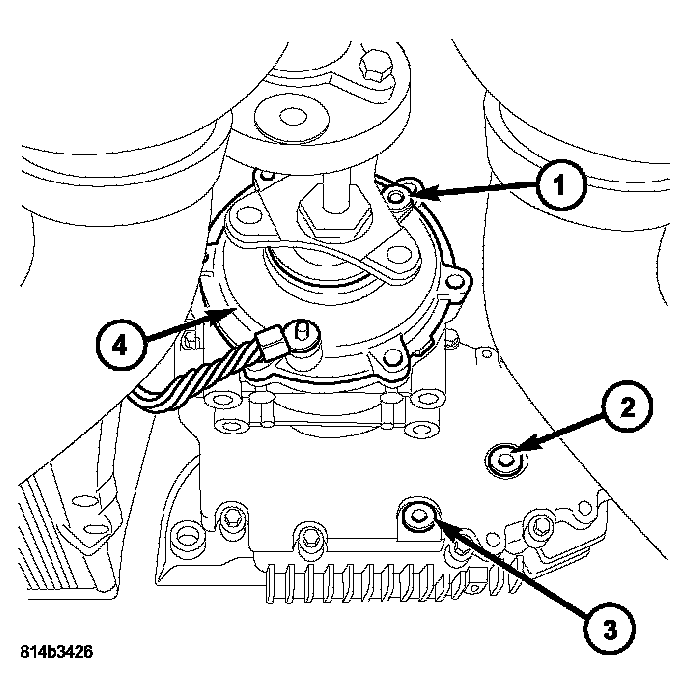 1
4
2
3
814b3426