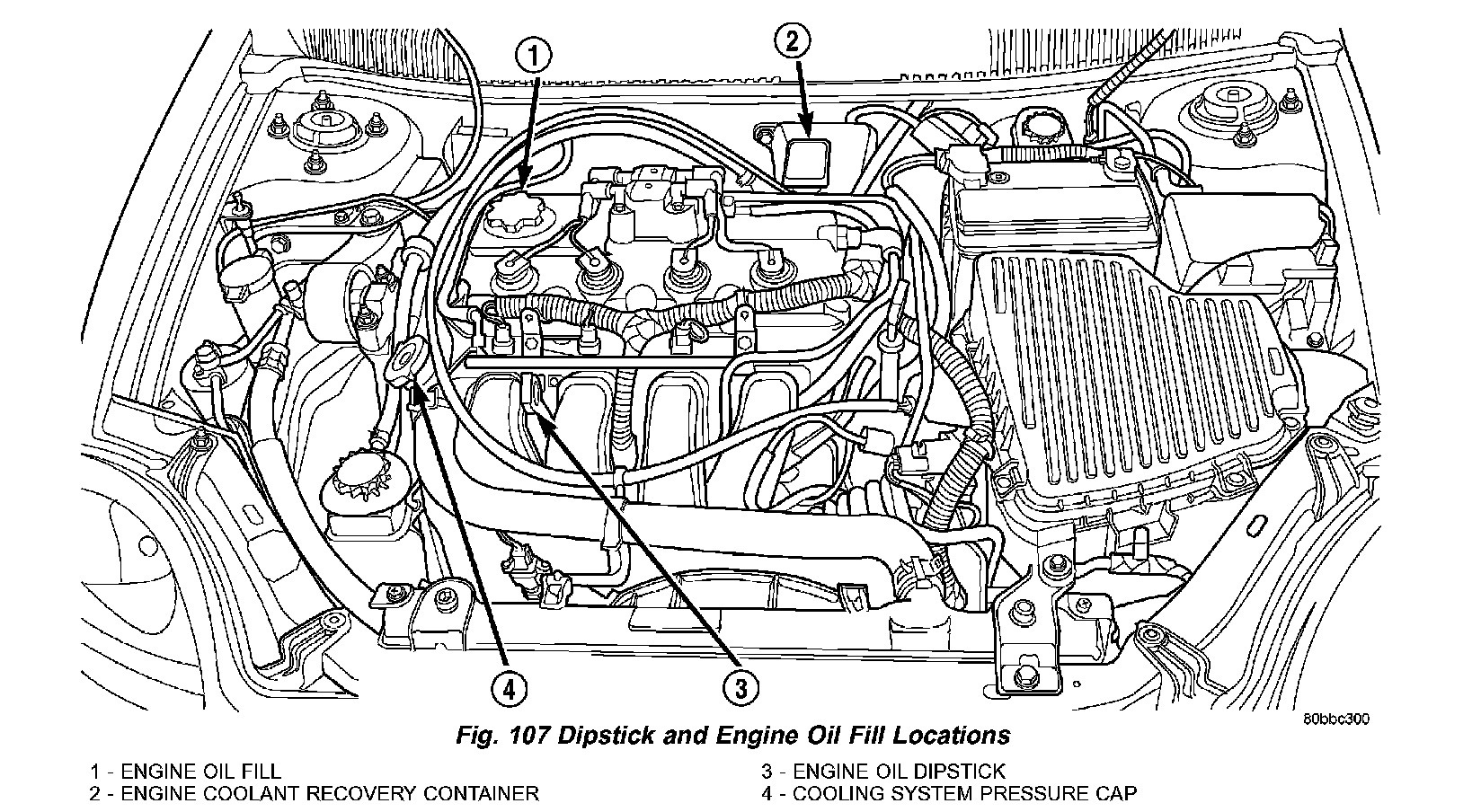 1

2

4

3

80bbc300

Fig. 107 Dipstick and Engine Oil Fill Locations

1 - ENGINE OIL FILL
2 - ENGINE COOLANT RECOVERY CONTAINER
3 - ENGINE OIL DIPSTICK
4 - COOLING SYSTEM PRESSURE CAP