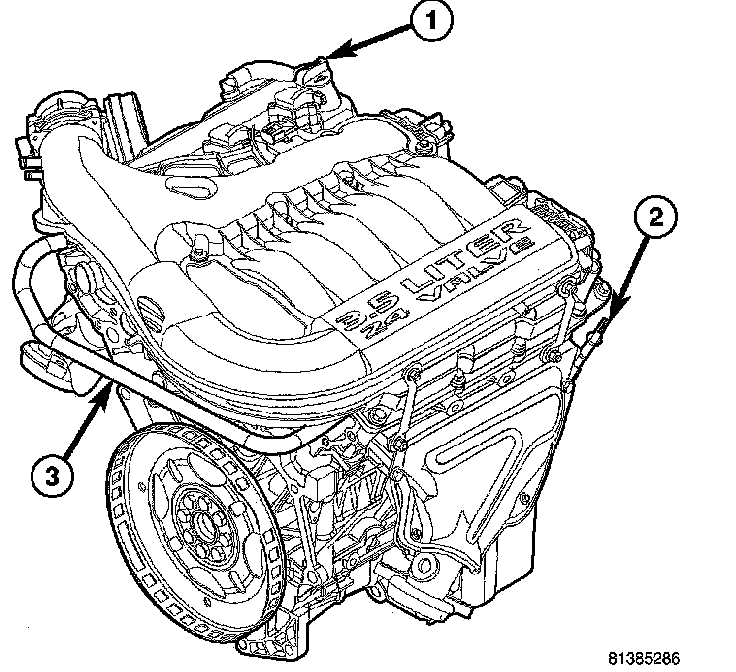 1
2
3.5 LITER
24 VALVE
3
81385286