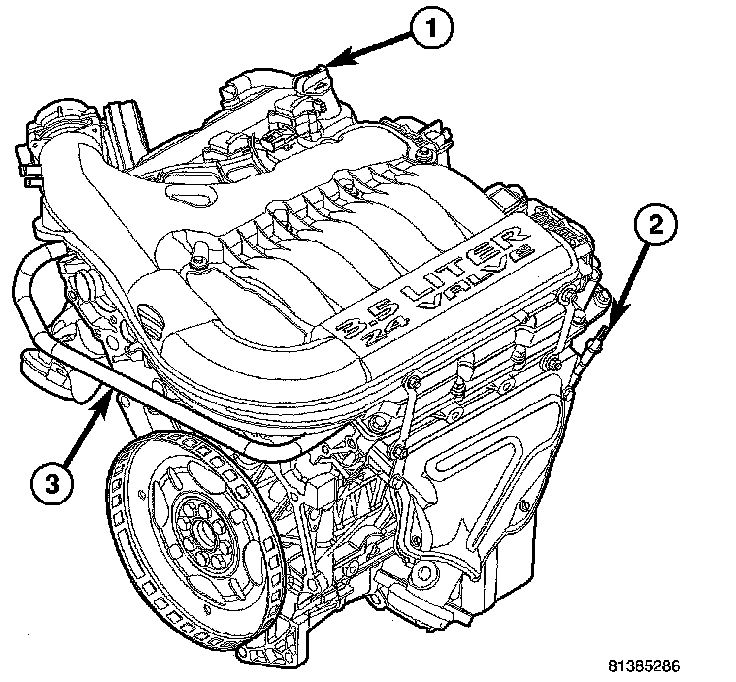 1
2
3.5 LITER
24 VALVE
3
81385286