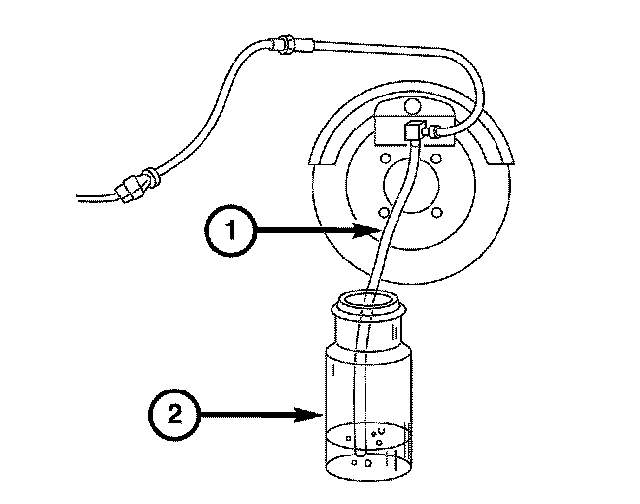 1
2