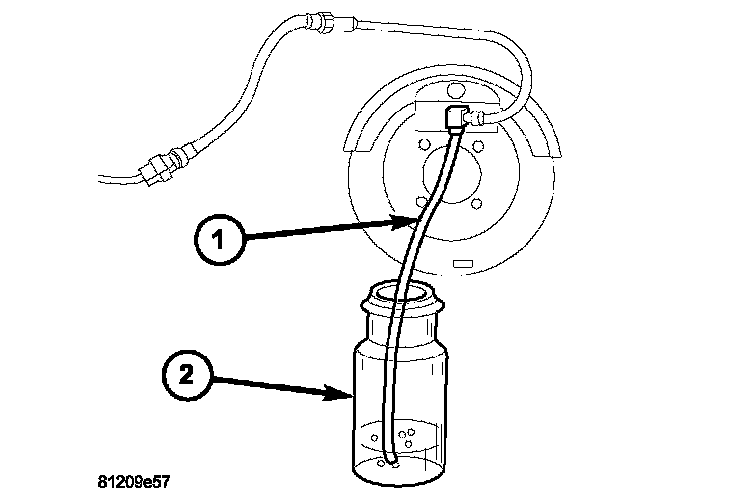 1

2

81209e57