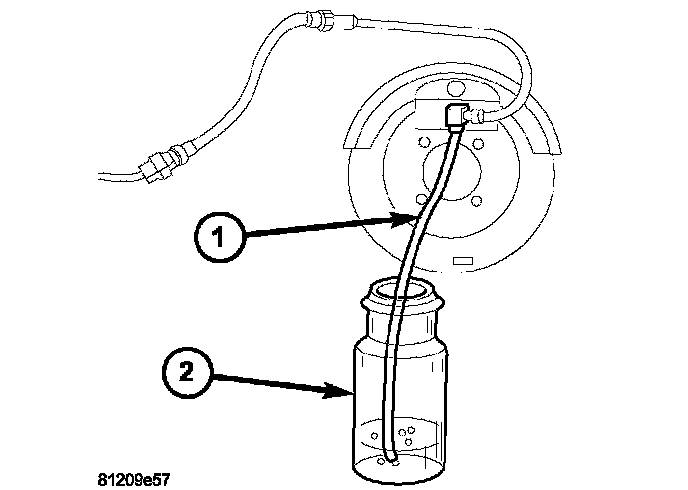 1

2

81209e57