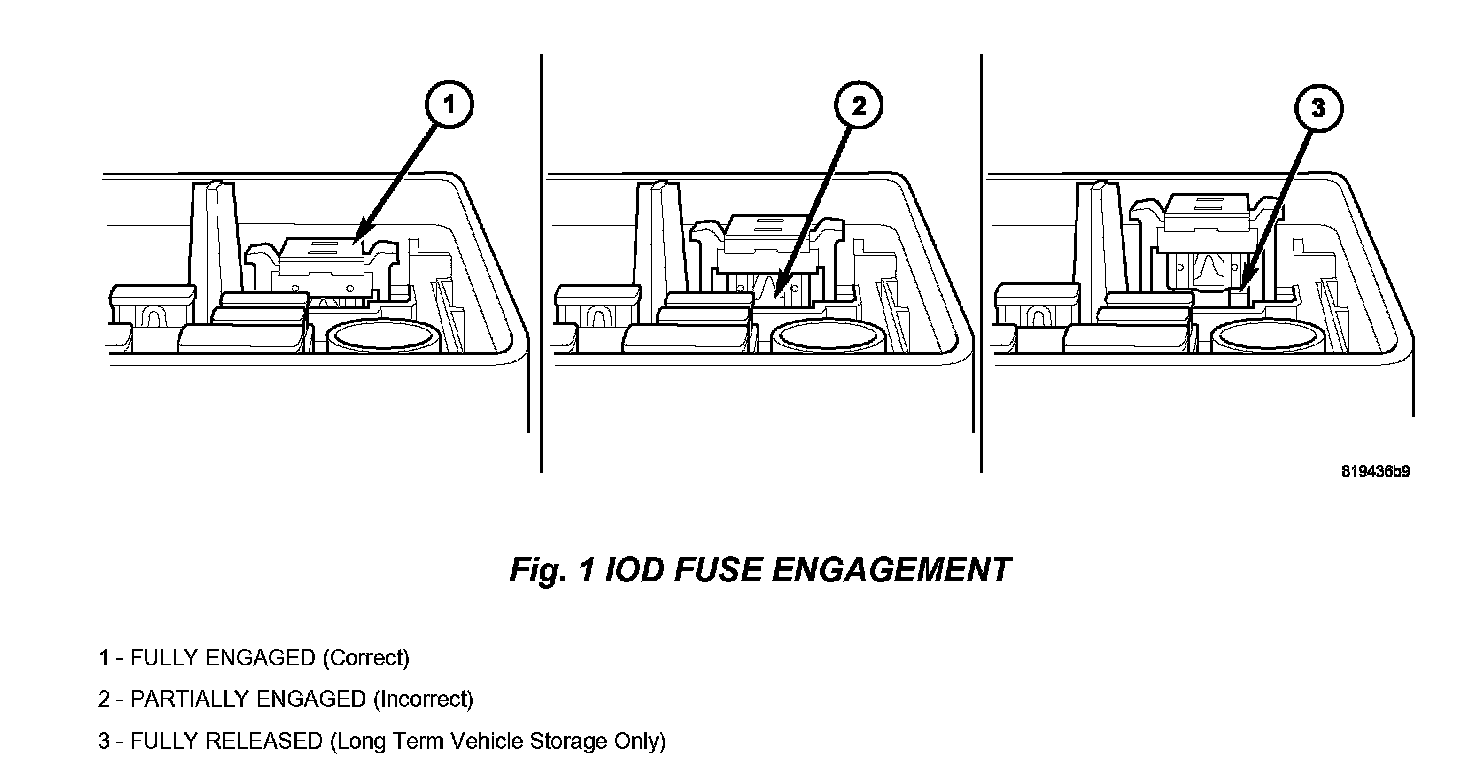 1

2

3

819436b9

Fig. 1 IOD FUSE ENGAGEMENT

1 - FULLY ENGAGED (Correct)

2 - PARTIALLY ENGAGED (Incorrect)

3 - FULLY RELEASED (Long Term Vehicle Storage Only)